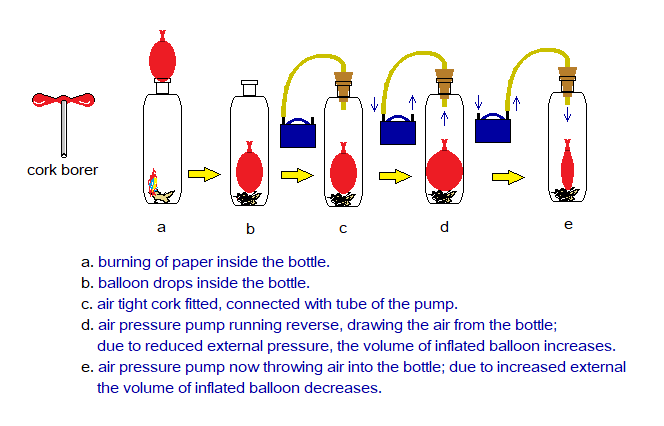 cork borer

a

b

c

d

e

a. burning of paper inside the bottle.
b. balloon drops inside the bottle.
c. air tight cork fitted, connected with tube of the pump.
d. air pressure pump running reverse, drawing the air from the bottle; due to reduced external pressure, the volume of inflated balloon increases.
e. air pressure pump now throwing air into the bottle; due to increased external the volume of inflated balloon decreases.